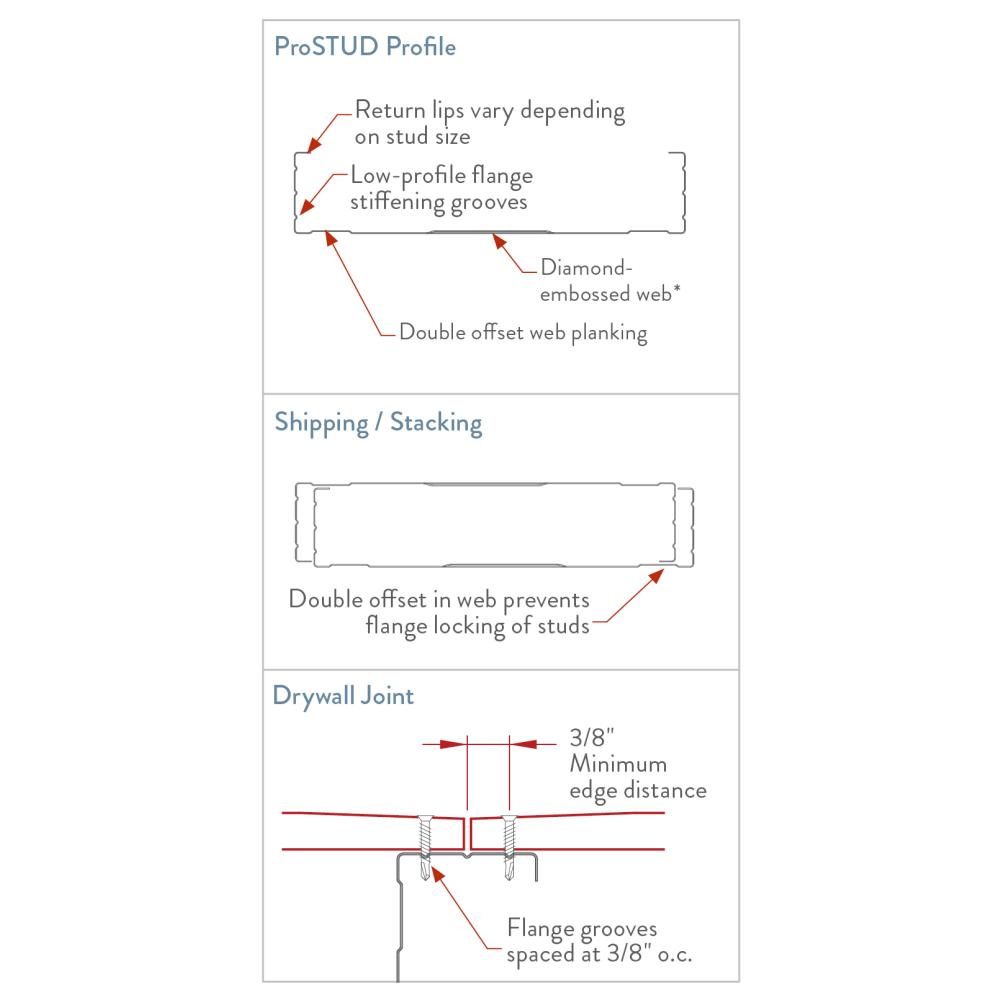 ProSTUD Profile

Return lips vary depending on stud size

Low-profile flange stiffening grooves

Diamond-embossed web*

Double offset web planking

Shipping / Stacking

Double offset in web prevents flange locking of studs

Drywall Joint

3/8" Minimum edge distance

Flange grooves spaced at 3/8" o.c.